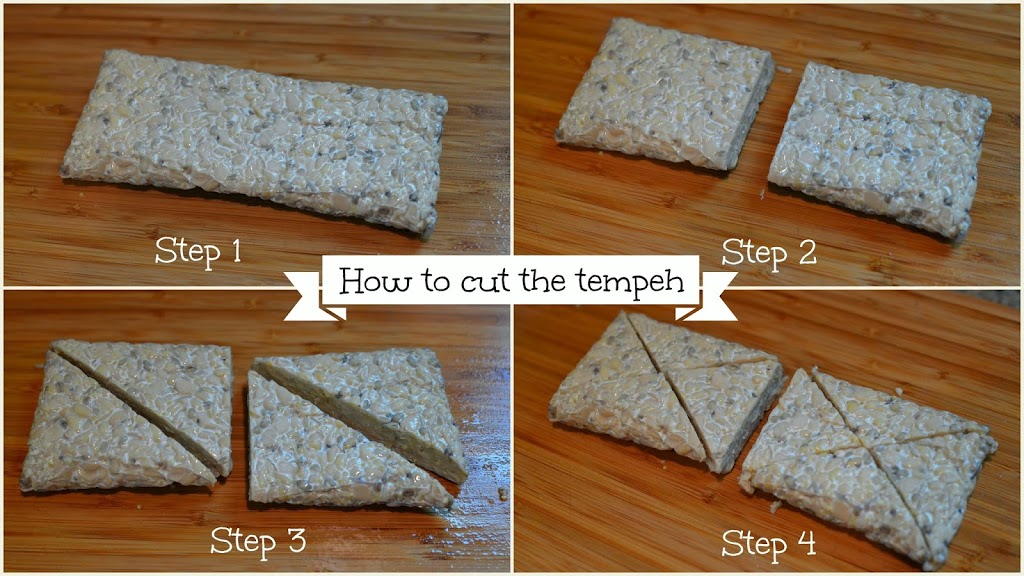 Step 1

Step 2

How to cut the tempeh

Step 3

Step 4